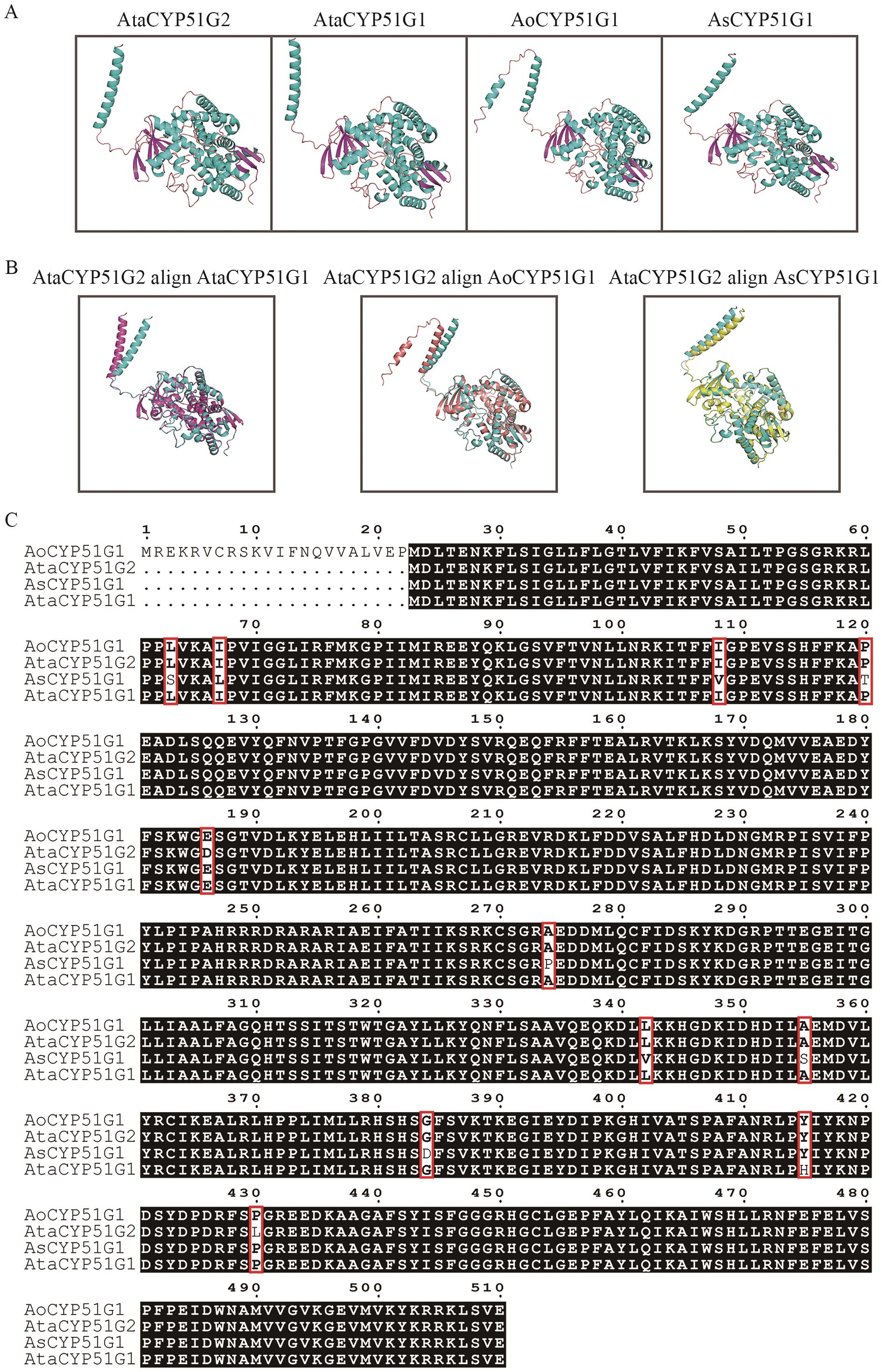 A

AtaCYP51G2 AtaCYP51G1 AoCYP51G1 AsCYP51G1

B

AtaCYP51G2 align AtaCYP51G1 AtaCYP51G2 align AoCYP51G1 AtaCYP51G2 align AsCYP51G1

C

1 10 20 30 40 50 60

AoCYP51G1 MREKRVCRSKVIFNQVVALVEPMDLTENKFLSIGLLFLGTLVFIKFVSAILTPGSGRKRL
AtaCYP51G2 ......................MDLTENKFLSIGLLFLGTLVFIKFVSAILTPGSGRKRL
AsCYP51G1 ......................MDLTENKFLSIGLLFLGTLVFIKFVSAILTPGSGRKRL
AtaCYP51G1 ......................MDLTENKFLSIGLLFLGTLVFIKFVSAILTPGSGRKRL

70 80 90 100 110 120

AoCYP51G1 PPLVKAIPVIGGLIRFMKGPIIMIREEYQKLGSVFTVNLLNRKITFFIGPEVSSHFFKAP
AtaCYP51G2 PPLVKAIPVIGGLIRFMKGPIIMIREEYQKLGSVFTVNLLNRKITFFIGPEVSSHFFKAP
AsCYP51G1 PPSVKALPVIGGLIRFMKGPIIMIREEYQKLGSVFTVNLLNRKITFFVGPEVSSHFFKAT
AtaCYP51G1 PPLVKAIPVIGGLIRFMKGPIIMIREEYQKLGSVFTVNLLNRKITFFIGPEVSSHFFKAP

130 140 150 160 170 180

AoCYP51G1 EADLSQQEVYQFNVPTFGPGVVFDVDYSVRQEQFRFFTEALRVTKLKSYVDQMVVEAEDY
AtaCYP51G2 EADLSQQEVYQFNVPTFGPGVVFDVDYSVRQEQFRFFTEALRVTKLKSYVDQMVVEAEDY
AsCYP51G1 EADLSQQEVYQFNVPTFGPGVVFDVDYSVRQEQFRFFTEALRVTKLKSYVDQMVVEAEDY
AtaCYP51G1 EADLSQQEVYQFNVPTFGPGVVFDVDYSVRQEQFRFFTEALRVTKLKSYVDQMVVEAEDY

190 200 210 220 230 240

AoCYP51G1 FSKWGESGTVDLKYELEHLIILTASRCLLGREVRDKLFDDVSALFHDLDNGMRPISVIFP
AtaCYP51G2 FSKWGDSGTVDLKYELEHLIILTASRCLLGREVRDKLFDDVSALFHDLDNGMRPISVIFP
AsCYP51G1 FSKWGESGTVDLKYELEHLIILTASRCLLGREVRDKLFDDVSALFHDLDNGMRPISVIFP
AtaCYP51G1 FSKWGESGTVDLKYELEHLIILTASRCLLGREVRDKLFDDVSALFHDLDNGMRPISVIFP

250 260 270 280 290 300

AoCYP51G1 YLPIPAHRRRDRARARIAEIFATIIKSRKCSGRAEDDMLQCFIDSKYKDGRPTTEGEITG
AtaCYP51G2 YLPIPAHRRRDRARARIAEIFATIIKSRKCSGRAEDDMLQCFIDSKYKDGRPTTEGEITG
AsCYP51G1 YLPIPAHRRRDRARARIAEIFATIIKSRKCSGRPEDDMLQCFIDSKYKDGRPTTEGEITG
AtaCYP51G1 YLPIPAHRRRDRARARIAEIFATIIKSRKCSGRAEDDMLQCFIDSKYKDGRPTTEGEITG

310 320 330 340 350 360

AoCYP51G1 LLIAALFAGQHTSSITSTWTGAYLLKYQNFLSAAVQEQKDLLKKHGDKIDHDILAEMDVL
AtaCYP51G2 LLIAALFAGQHTSSITSTWTGAYLLKYQNFLSAAVQEQKDLLKKHGDKIDHDILAEMDVL
AsCYP51G1 LLIAALFAGQHTSSITSTWTGAYLLKYQNFLSAAVQEQKDLVKKHGDKIDHDILSEMDVL
AtaCYP51G1 LLIAALFAGQHTSSITSTWTGAYLLKYQNFLSAAVQEQKDLLKKHGDKIDHDILAEMDVL

370 380 390 400 410 420

AoCYP51G1 YRCIKEALRLHPPLIMLLRHSHSGFSVKTKEGIEYDIPKGHIVATSPAFANRLPYIYKNP
AtaCYP51G2 YRCIKEALRLHPPLIMLLRHSHSGFSVKTKEGIEYDIPKGHIVATSPAFANRLPYIYKNP
AsCYP51G1 YRCIKEALRLHPPLIMLLRHSHSDFSVKTKEGIEYDIPKGHIVATSPAFANRLPYIYKNP
AtaCYP51G1 YRCIKEALRLHPPLIMLLRHSHSGFSVKTKEGIEYDIPKGHIVATSPAFANRLPHIYKNP

430 440 450 460 470 480

AoCYP51G1 DSYDPDRFSPGREEDKAAGAFSYISFGGGRHGCLGEPFAYLQIKAIWSHLLRNFEFELVS
AtaCYP51G2 DSYDPDRFSLGREEDKAAGAFSYISFGGGRHGCLGEPFAYLQIKAIWSHLLRNFEFELVS
AsCYP51G1 DSYDPDRFSPGREEDKAAGAFSYISFGGGRHGCLGEPFAYLQIKAIWSHLLRNFEFELVS
AtaCYP51G1 DSYDPDRFSPGREEDKAAGAFSYISFGGGRHGCLGEPFAYLQIKAIWSHLLRNFEFELVS

490 500 510

AoCYP51G1 PFPEIDWNAMVVGVKGEVMVKYKRRKLSVE
AtaCYP51G2 PFPEIDWNAMVVGVKGEVMVKYKRRKLSVE
AsCYP51G1 PFPEIDWNAMVVGVKGEVMVKYKRRKLSVE
AtaCYP51G1 PFPEIDWNAMVVGVKGEVMVKYKRRKLSVE