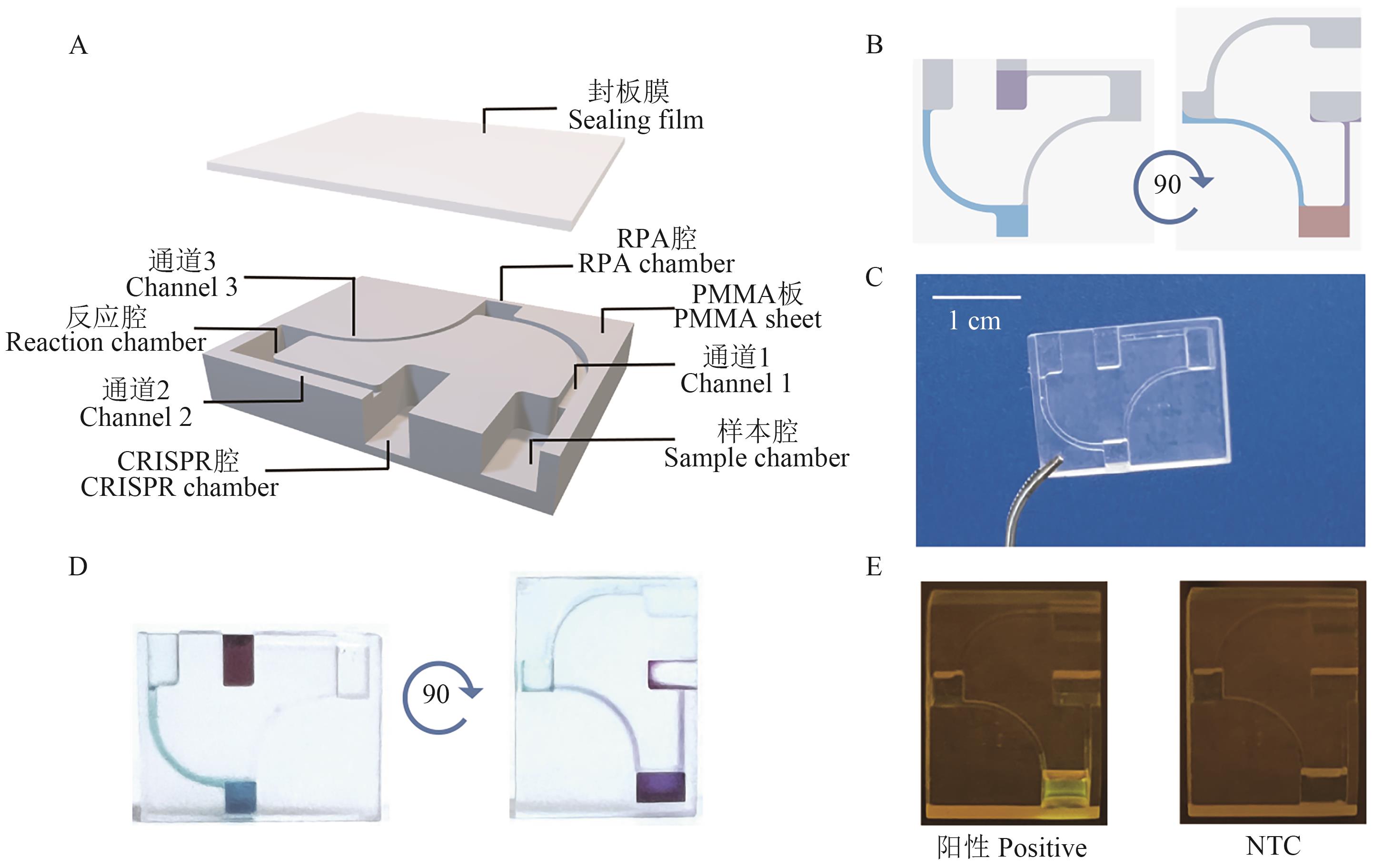 A

封板膜
Sealing film

RPA腔
RPA chamber

通道3
Channel 3

PMMA板
PMMA sheet

反应腔
Reaction chamber

通道1
Channel 1

通道2
Channel 2

样本腔
Sample chamber

CRISPR腔
CRISPR chamber

B

90

C

1 cm

D

90

E

阳性 Positive

NTC